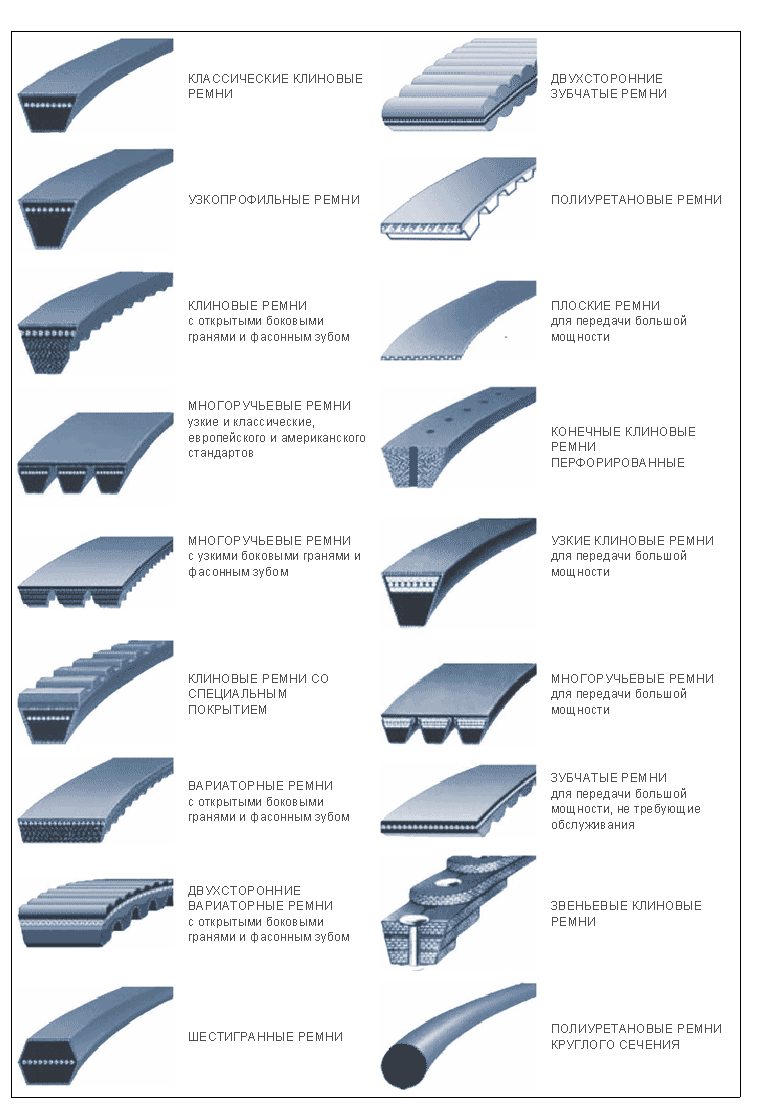 КЛАССИЧЕСКИЕ КЛИНОВЫЕ РЕМНИ

УЗКОПРОФИЛЬНЫЕ РЕМНИ

КЛИНОВЫЕ РЕМНИ
с открытыми боковыми гранями и фасонным зубом

МНОГОРУЧЬЕВЫЕ РЕМНИ
узкие и классические, европейского и американского стандартов

МНОГОРУЧЬЕВЫЕ РЕМНИ
с узкими боковыми гранями и фасонным зубом

КЛИНОВЫЕ РЕМНИ СО СПЕЦИАЛЬНЫМ ПОКРЫТИЕМ

ВАРИАТОРНЫЕ РЕМНИ
с открытыми боковыми гранями и фасонным зубом

ДВУХСТОРОННИЕ ВАРИАТОРНЫЕ РЕМНИ
с открытыми боковыми гранями и фасонным зубом

ШЕСТИГРАННЫЕ РЕМНИ

ДВУХСТОРОННИЕ ЗУБЧАТЫЕ РЕМНИ

ПОЛИУРЕТАНОВЫЕ РЕМНИ

ПЛОСКИЕ РЕМНИ
для передачи большой мощности

КОНЕЧНЫЕ КЛИНОВЫЕ РЕМНИ ПЕРФОРИРОВАННЫЕ

УЗКИЕ КЛИНОВЫЕ РЕМНИ
для передачи большой мощности

МНОГОРУЧЬЕВЫЕ РЕМНИ
для передачи большой мощности

ЗУБЧАТЫЕ РЕМНИ
для передачи большой мощности, не требующие обслуживания

ЗВЕНЬЕВЫЕ КЛИНОВЫЕ РЕМНИ

ПОЛИУРЕТАНОВЫЕ РЕМНИ КРУГЛОГО СЕЧЕНИЯ